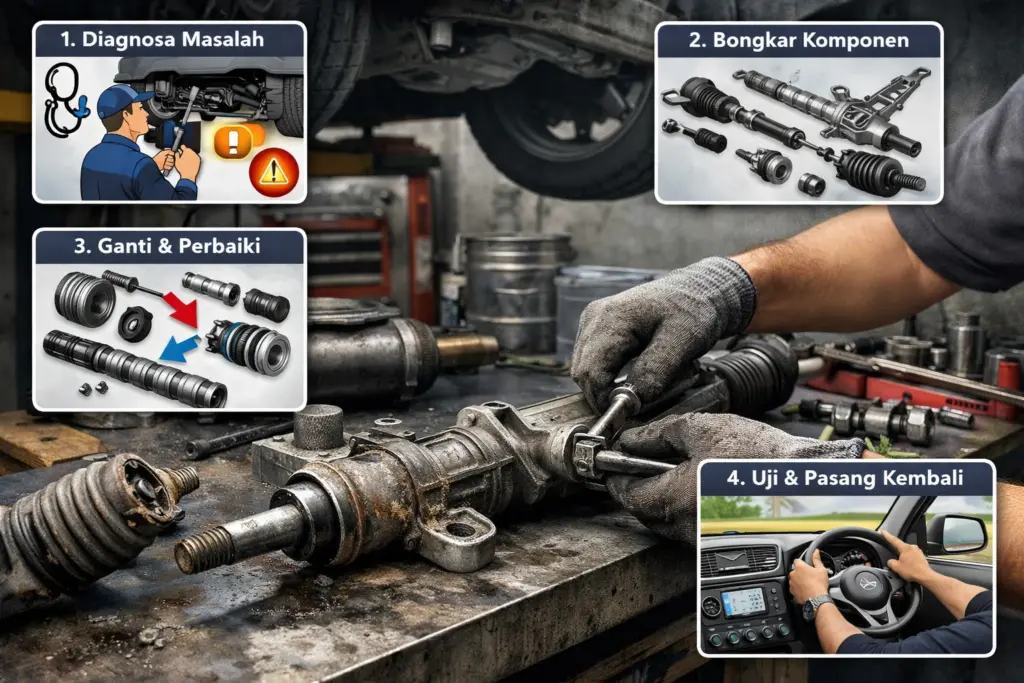 1. Diagnosa Masalah

2. Bongkar Komponen

3. Ganti & Perbaiki

4. Uji & Pasang Kembali